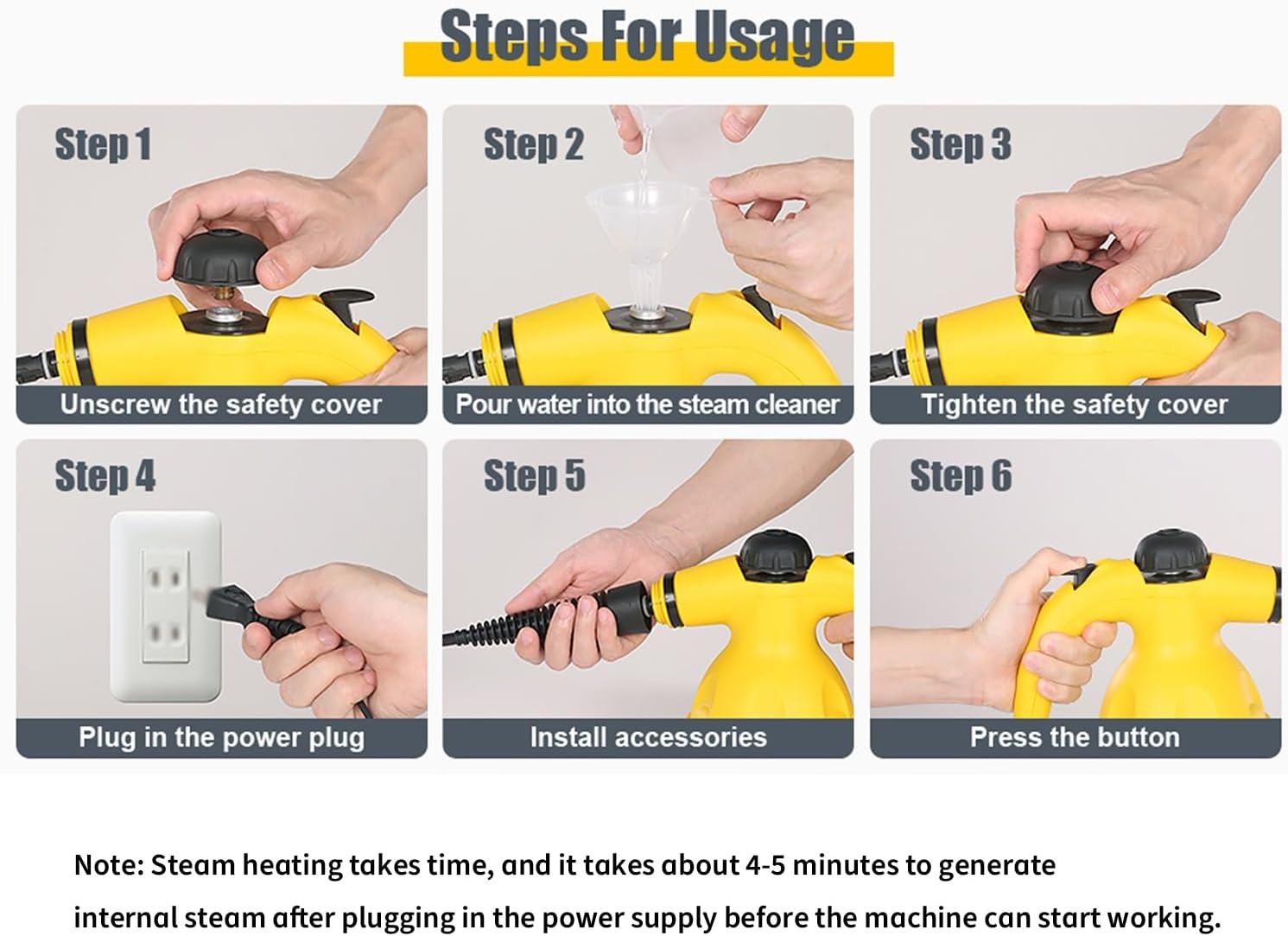 Steps For Usage

Step 1
Unscrew the safety cover

Step 2
Pour water into the steam cleaner

Step 3
Tighten the safety cover

Step 4
Plug in the power plug

Step 5
Install accessories

Step 6
Press the button

Note: Steam heating takes time, and it takes about 4-5 minutes to generate internal steam after plugging in the power supply before the machine can start working.