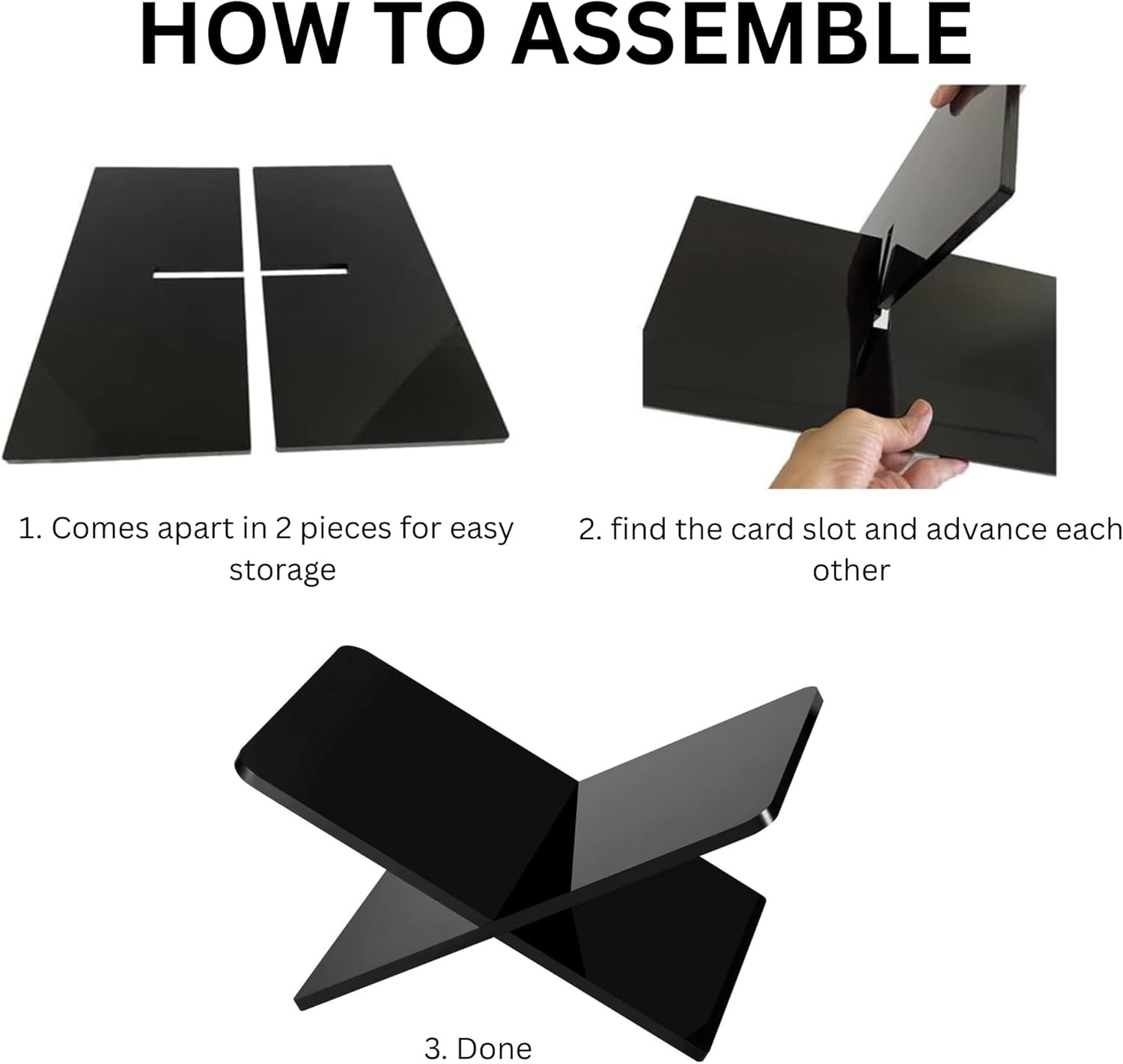 HOW TO ASSEMBLE

1. Comes apart in 2 pieces for easy storage

2. find the card slot and advance each other

3. Done